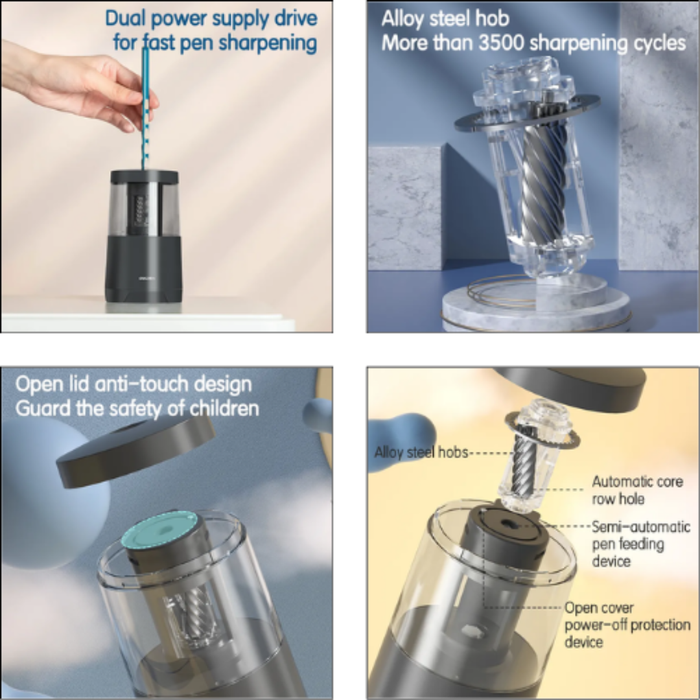 Dual power supply drive
for fast pen sharpening

Alloy steel hob
More than 3500 sharpening cycles

Open lid anti-touch design
Guard the safety of children

Alloy steel hobs

Automatic core
row hole

Semi-automatic
pen feeding
device

Open cover
power-off protection
device